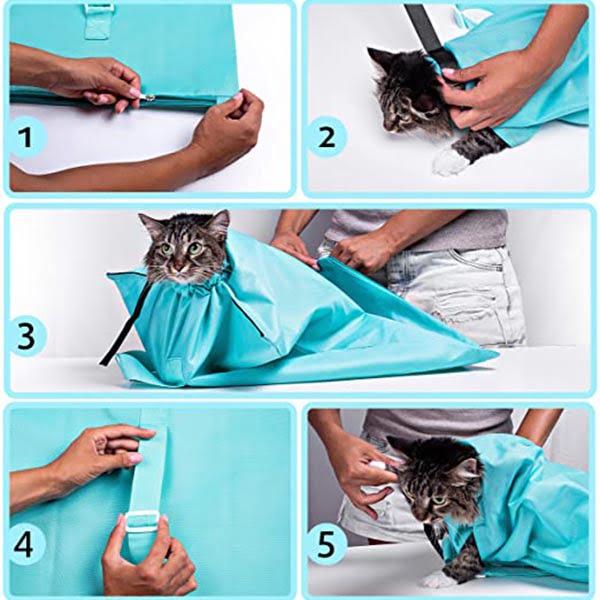 1

2

3

4

5